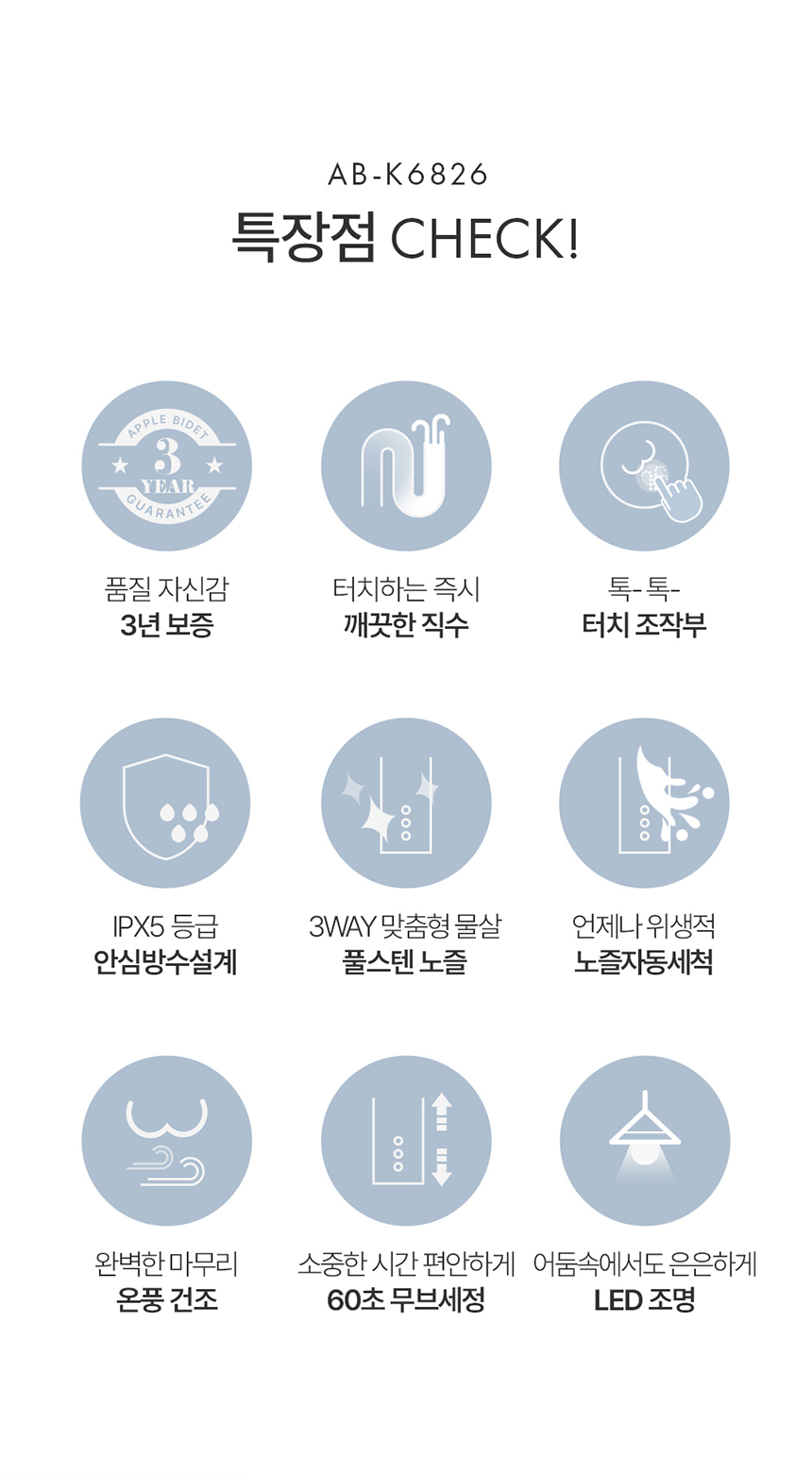 AB-K6826

특장점 CHECK!

APPLE BIDET
3
YEAR
GUARANTEE

품질 자신감
3년 보증

터치하는 즉시
깨끗한 직수

톡- 톡-
터치 조작부

IPX5 등급
안심방수설계

3WAY 맞춤형 물살
풀스텐 노즐

언제나 위생적
노즐자동세척

완벽한 마무리
온풍 건조

소중한 시간 편안하게
60초 무브세정

어둠속에서도 은은하게
LED 조명